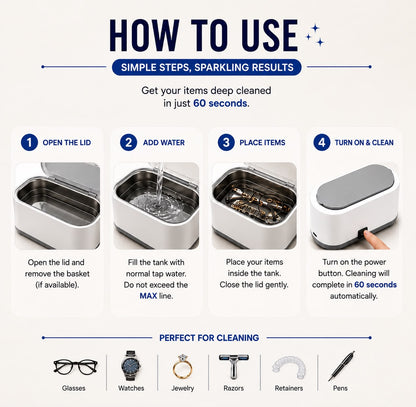 HOW TO USE

SIMPLE STEPS, SPARKLING RESULTS

Get your items deep cleaned in just 60 seconds.

1 OPEN THE LID

Open the lid and remove the basket (if available).

2 ADD WATER

Fill the tank with normal tap water. Do not exceed the MAX line.

3 PLACE ITEMS

Place your items inside the tank. Close the lid gently.

4 TURN ON & CLEAN

Turn on the power button. Cleaning will complete in 60 seconds automatically.

PERFECT FOR CLEANING

Glasses

Watches

Jewelry

Razors

Retainers

Pens